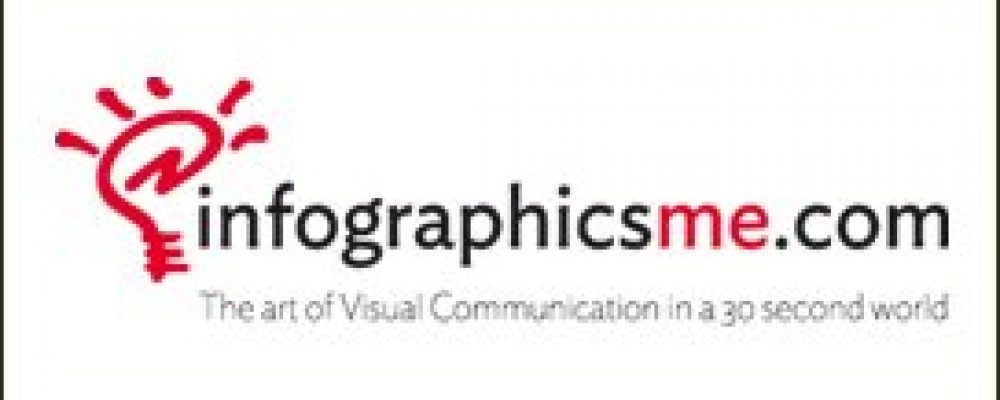 infographicsme.com

The art of Visual Communication in a 30 second world